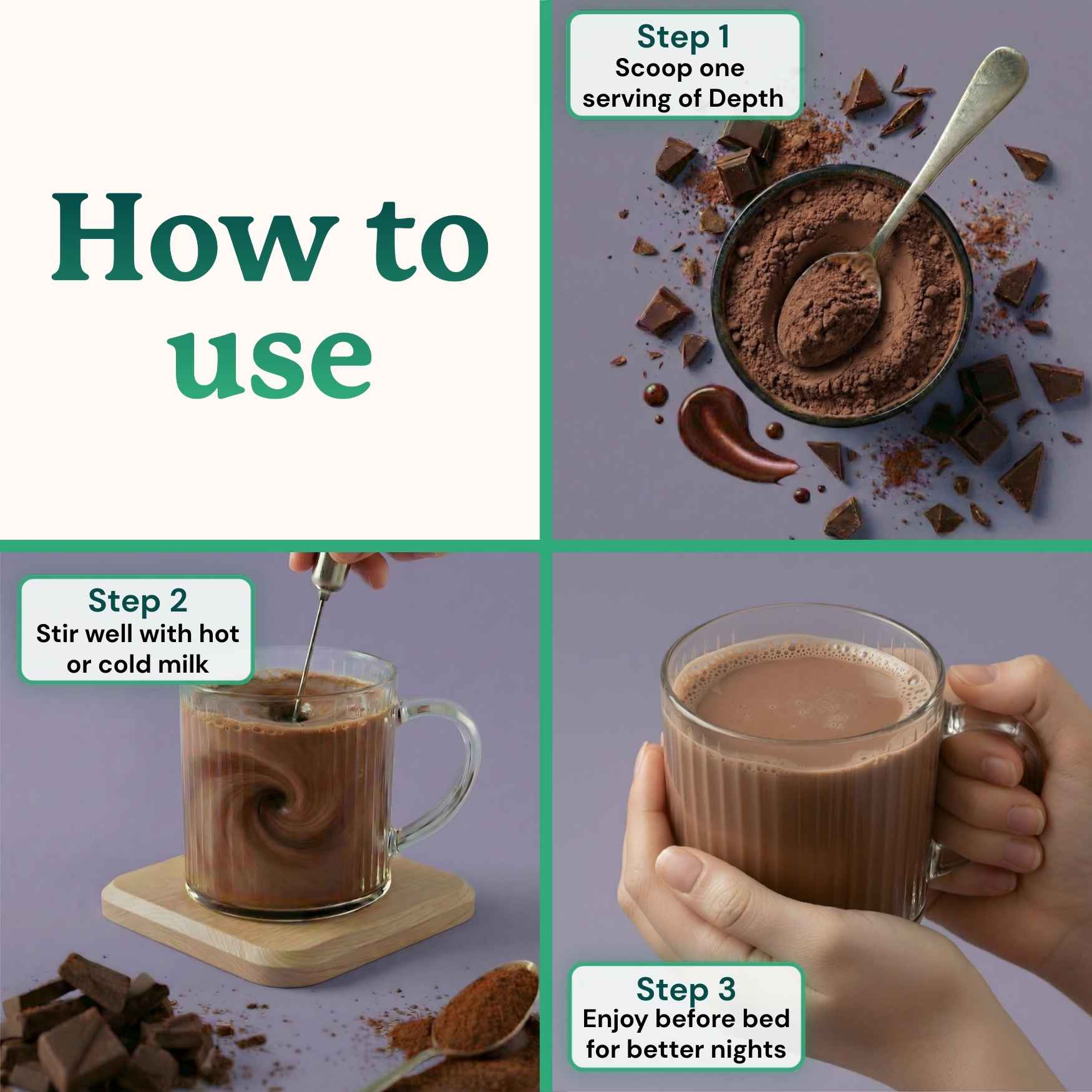 How to use

Step 1
Scoop one serving of Depth

Step 2
Stir well with hot or cold milk

Step 3
Enjoy before bed for better nights