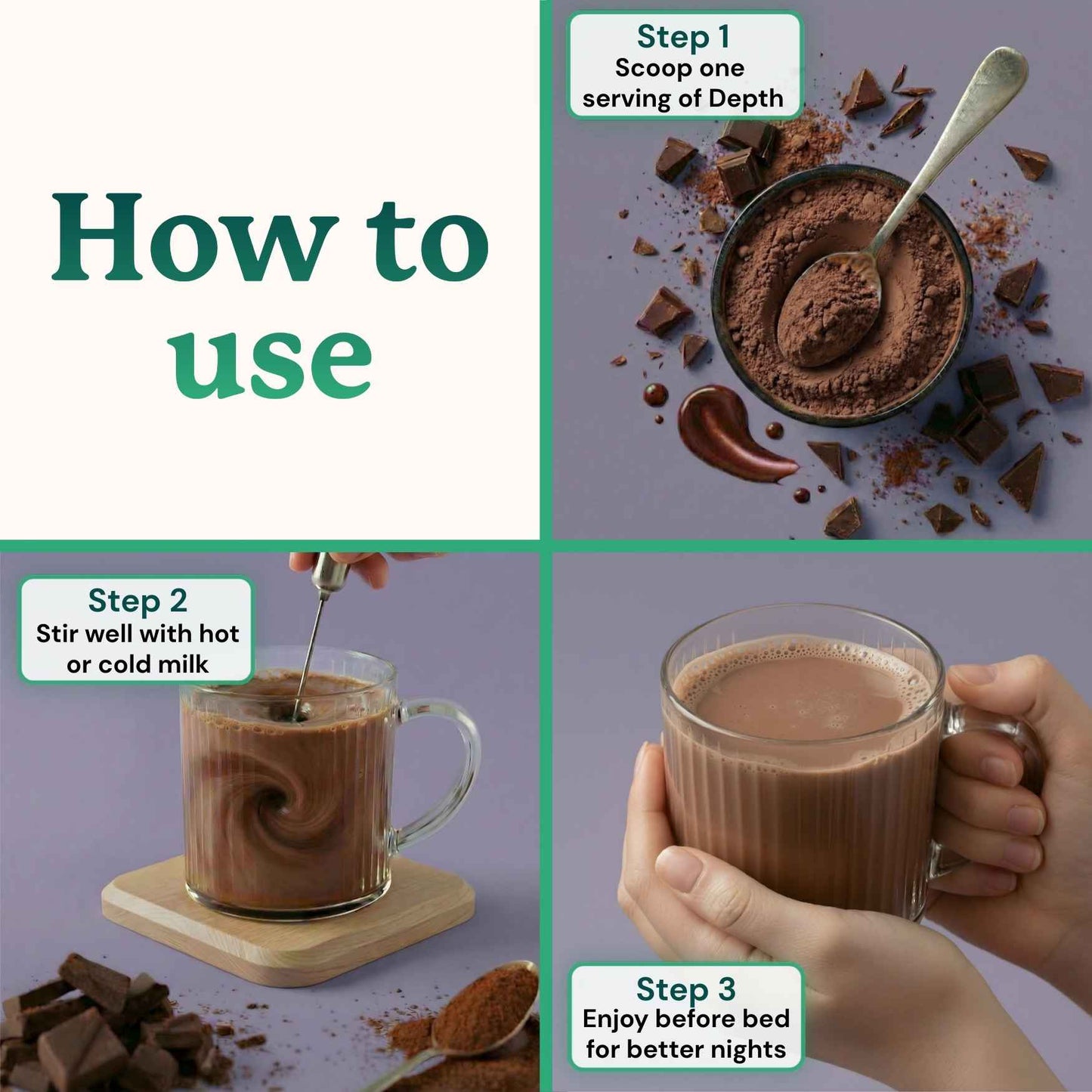 How to use

Step 1
Scoop one serving of Depth

Step 2
Stir well with hot or cold milk

Step 3
Enjoy before bed for better nights