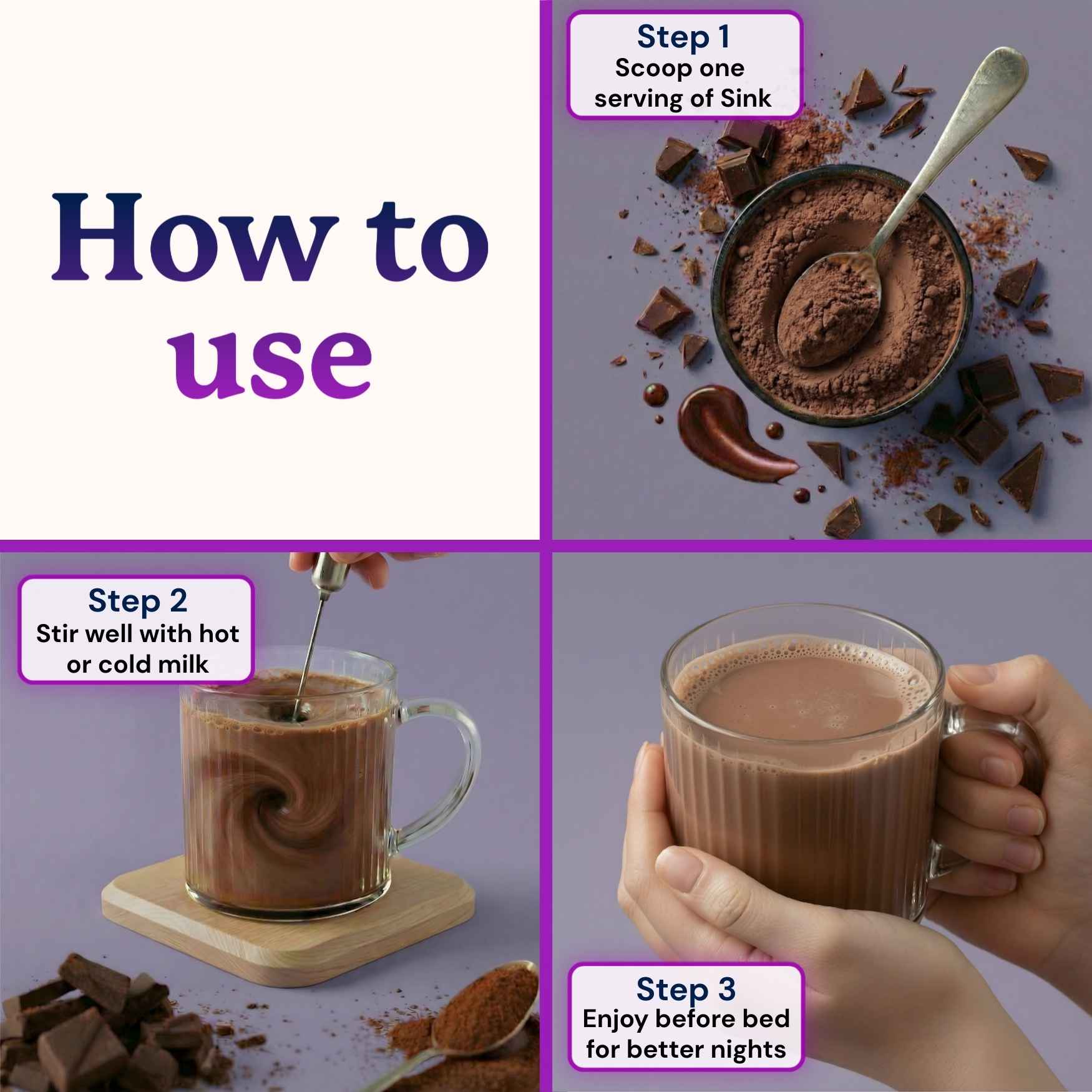 How to use

Step 1
Scoop one serving of Sink

Step 2
Stir well with hot or cold milk

Step 3
Enjoy before bed for better nights